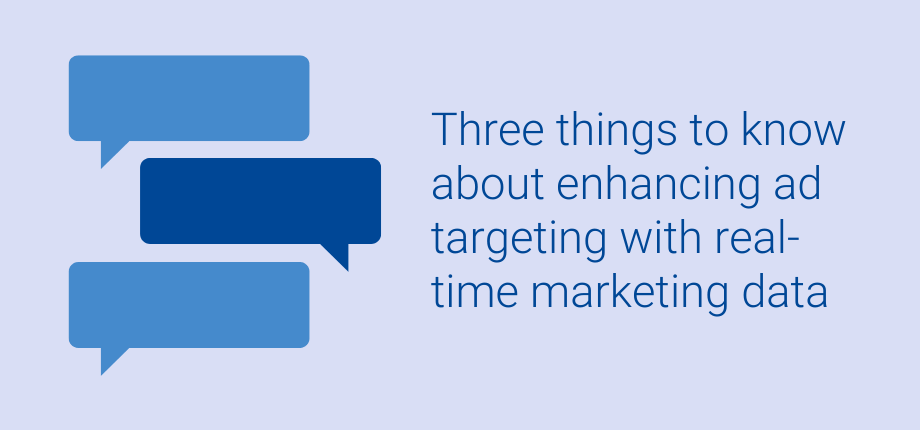 Three things to know about enhancing ad targeting with real-time marketing data