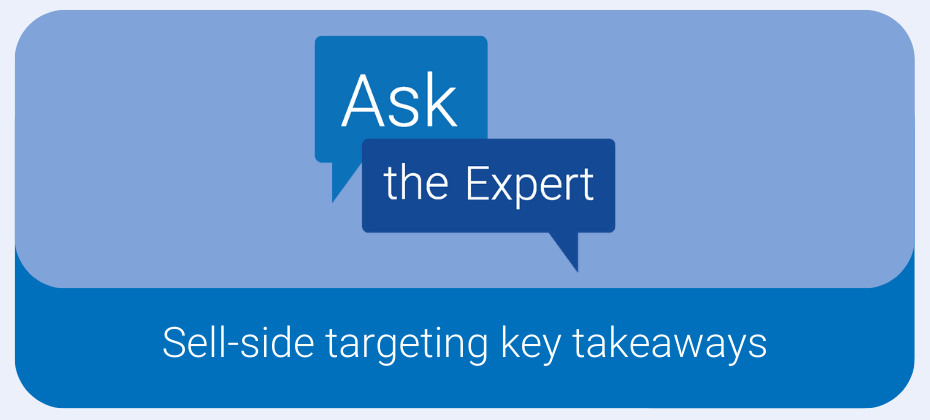 Ask
the Expert

Sell-side targeting key takeaways