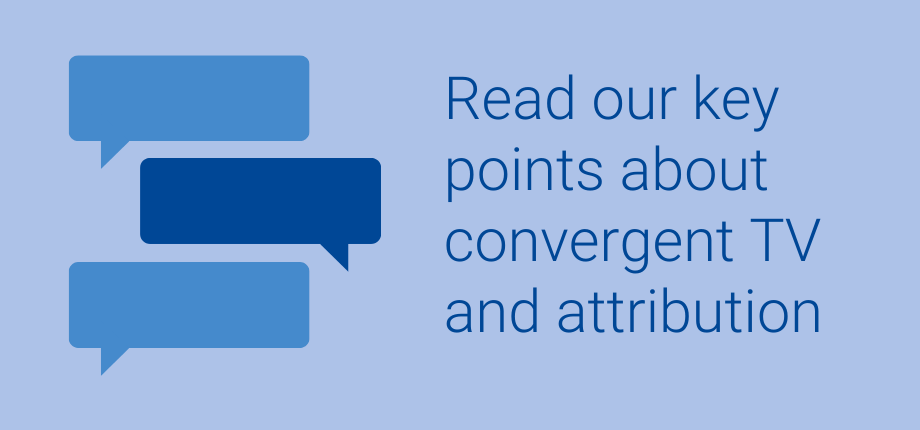 Read our key points about convergent TV and attribution