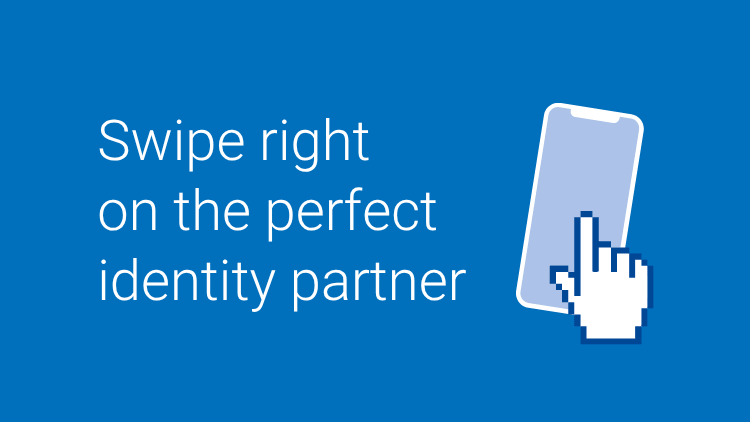 Swipe right on the perfect identity partner