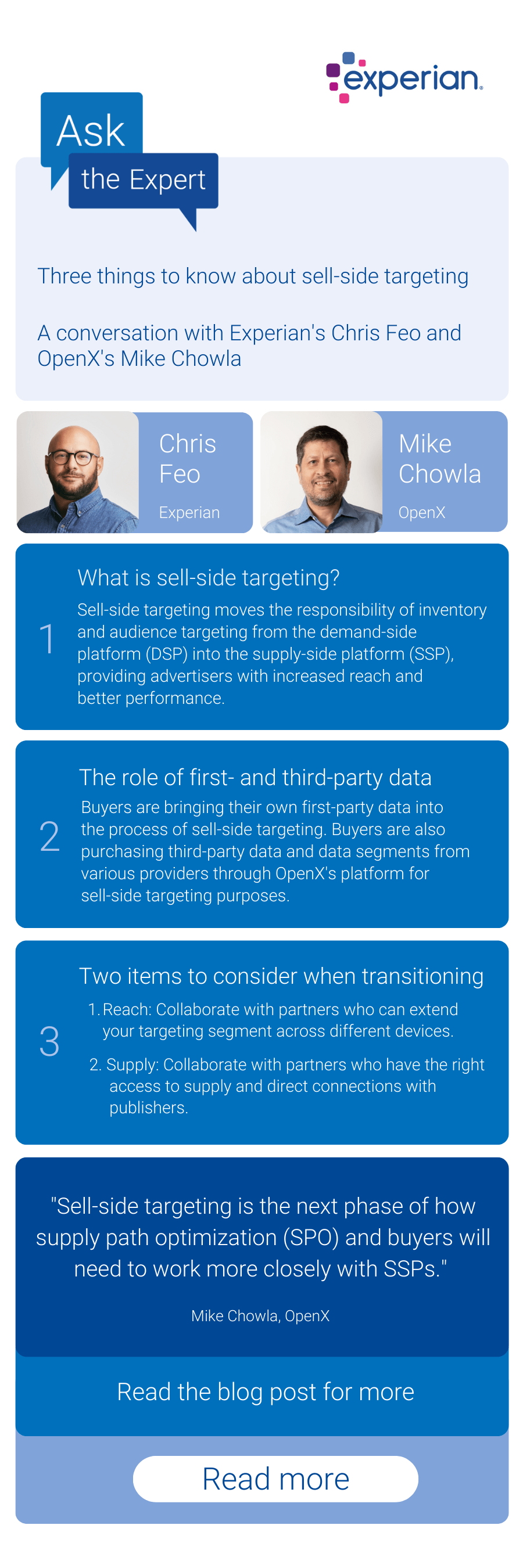 experian.

Ask the Expert

Three things to know about sell-side targeting

A conversation with Experian's Chris Feo and OpenX's Mike Chowla

Chris Feo
Experian

Mike Chowla
OpenX

1
What is sell-side targeting?
Sell-side targeting moves the responsibility of inventory and audience targeting from the demand-side platform (DSP) into the supply-side platform (SSP), providing advertisers with increased reach and better performance.

2
The role of first- and third-party data
Buyers are bringing their own first-party data into the process of sell-side targeting. Buyers are also purchasing third-party data and data segments from various providers through OpenX's platform for sell-side targeting purposes.

3
Two items to consider when transitioning
1. Reach: Collaborate with partners who can extend your targeting segment across different devices.
2. Supply: Collaborate with partners who have the right access to supply and direct connections with publishers.

"Sell-side targeting is the next phase of how supply path optimization (SPO) and buyers will need to work more closely with SSPs."

Mike Chowla, OpenX

Read the blog post for more

Read more